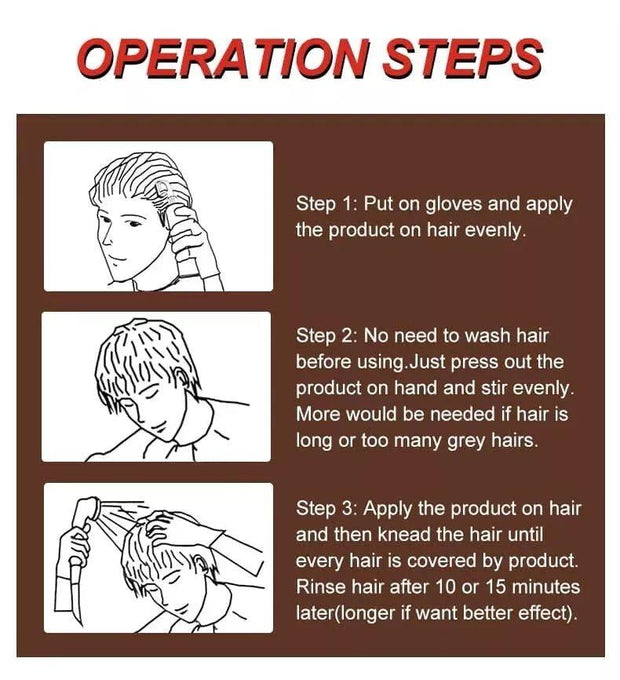 OPERATION STEPS

Step 1: Put on gloves and apply the product on hair evenly.

Step 2: No need to wash hair before using.Just press out the product on hand and stir evenly. More would be needed if hair is long or too many grey hairs.

Step 3: Apply the product on hair and then knead the hair until every hair is covered by product. Rinse hair after 10 or 15 minutes later(longer if want better effect).